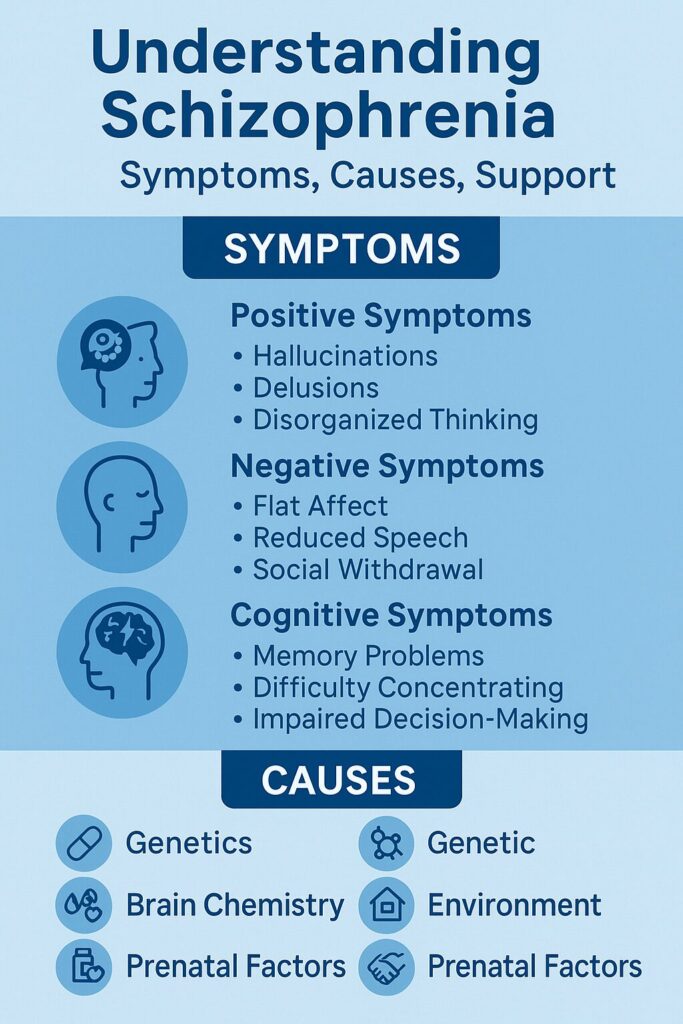 Understanding Schizophrenia

Symptoms, Causes, Support

SYMPTOMS

Positive Symptoms
• Hallucinations
• Delusions
• Disorganized Thinking

Negative Symptoms
• Flat Affect
• Reduced Speech
• Social Withdrawal

Cognitive Symptoms
• Memory Problems
• Difficulty Concentrating
• Impaired Decision-Making

CAUSES

Genetics
Brain Chemistry
Prenatal Factors

Genetic
Environment
Prenatal Factors