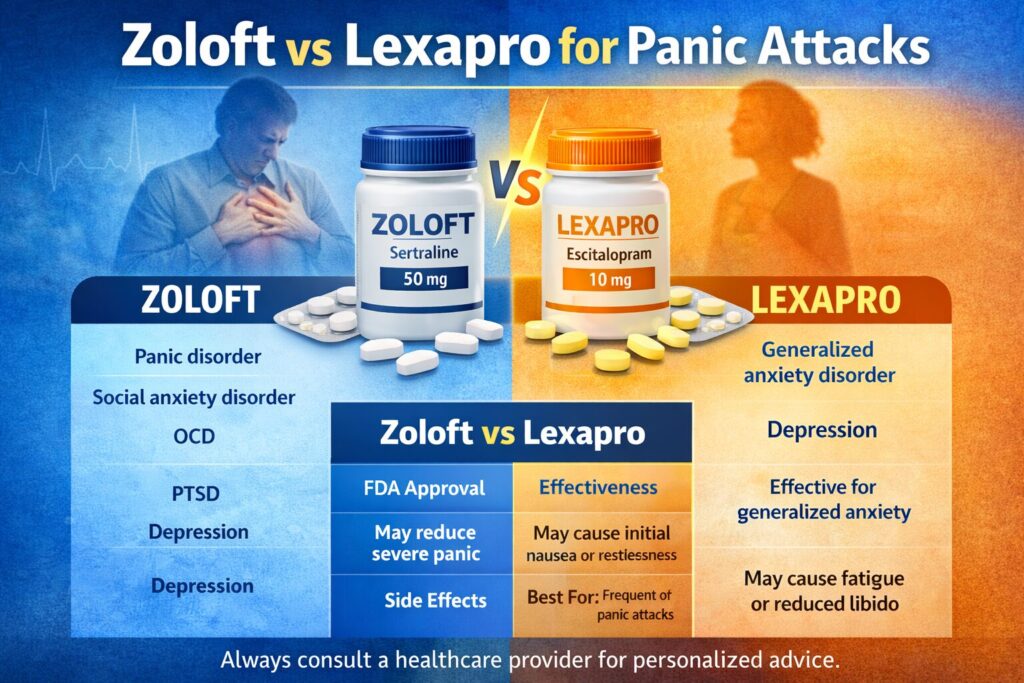 Zoloft vs Lexapro for Panic Attacks

VS

ZOLOFT
Sertraline
50 mg

LEXAPRO
Escitalopram
10 mg

ZOLOFT

Panic disorder
Social anxiety disorder
OCD
PTSD
Depression
Depression

Zoloft vs Lexapro

| FDA Approval | Effectiveness |
|---|---|
| May reduce severe panic | May cause initial nausea or restlessness |
| Side Effects | Best For: Frequent of panic attacks |

LEXAPRO

Generalized anxiety disorder
Depression
Effective for generalized anxiety
May cause fatigue or reduced libido

Always consult a healthcare provider for personalized advice.