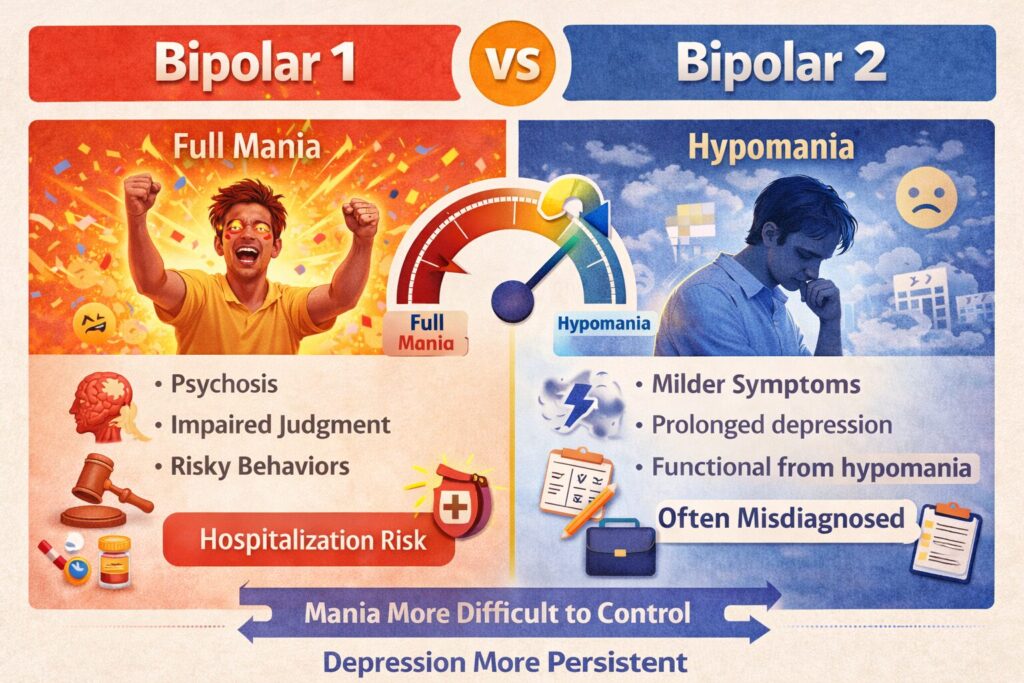 Bipolar 1

VS

Bipolar 2

Full Mania

Hypomania

Full Mania

Hypomania

• Psychosis
• Impaired Judgment
• Risky Behaviors

Hospitalization Risk

• Milder Symptoms
• Prolonged depression
• Functional from hypomania

Often Misdiagnosed

Mania More Difficult to Control

Depression More Persistent